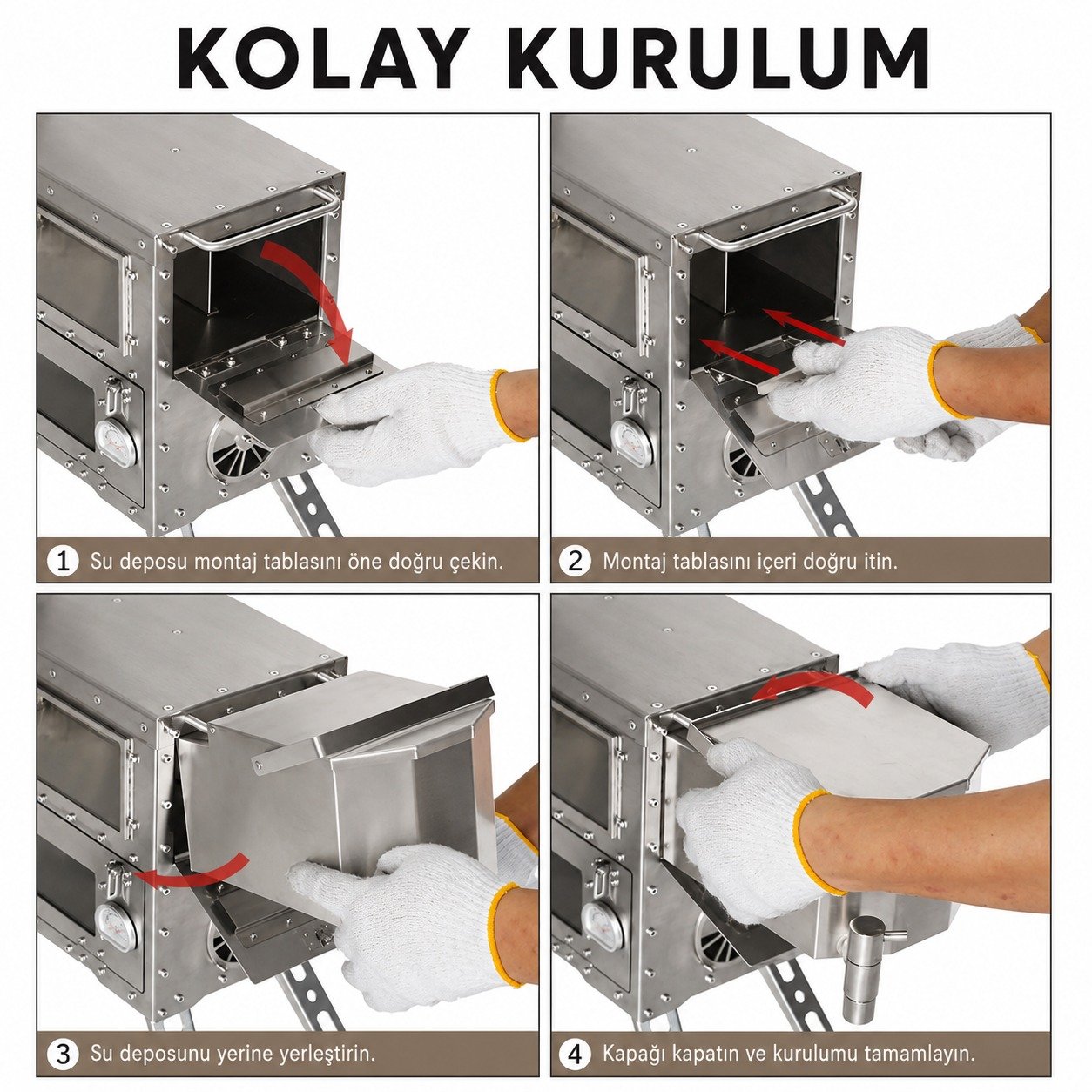 KOLAY KURULUM

1 Su deposu montaj tablasını öne doğru çekin.

2 Montaj tablasını içeri doğru itin.

3 Su deposunu yerine yerleştirin.

4 Kapağı kapatın ve kurulumu tamamlayın.